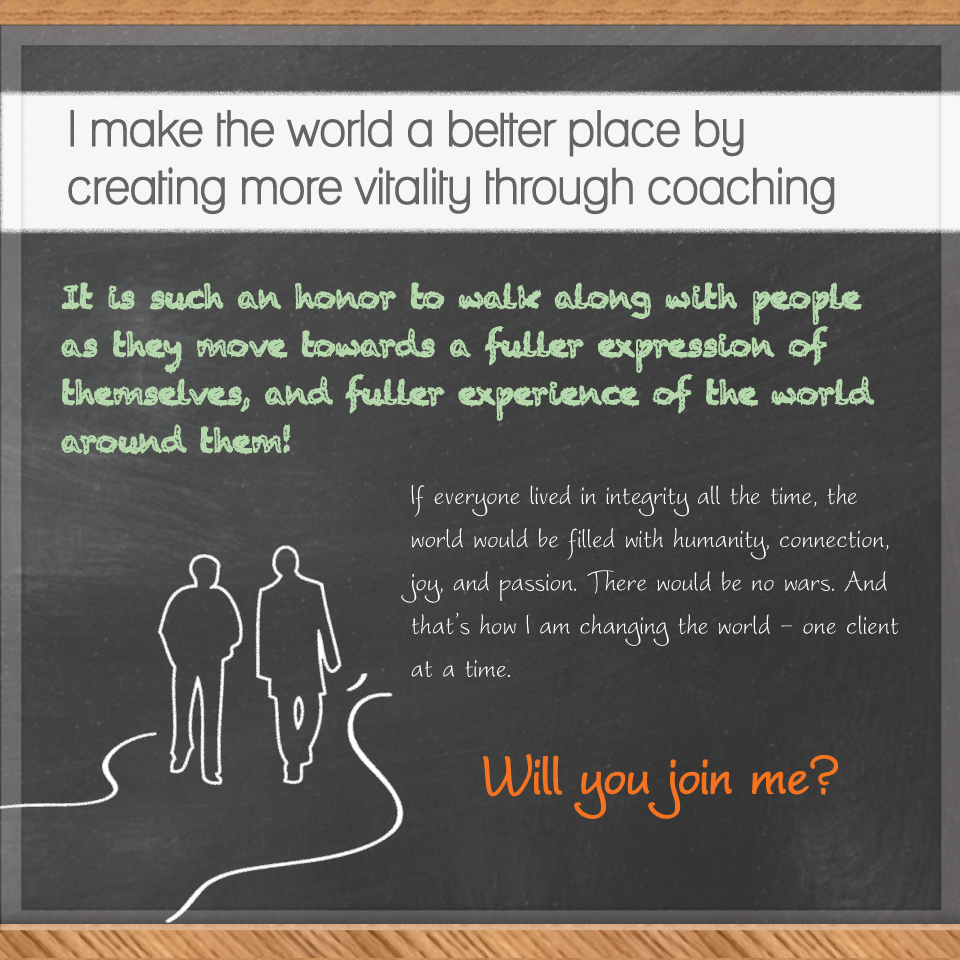 I make the world a better place by creating more vitality through coaching

It is such an honor to walk along with people as they move towards a fuller expression of themselves, and fuller experience of the world around them!

If everyone lived in integrity all the time, the world would be filled with humanity, connection, joy, and passion. There would be no wars. And that's how I am changing the world – one client at a time.

Will you join me?